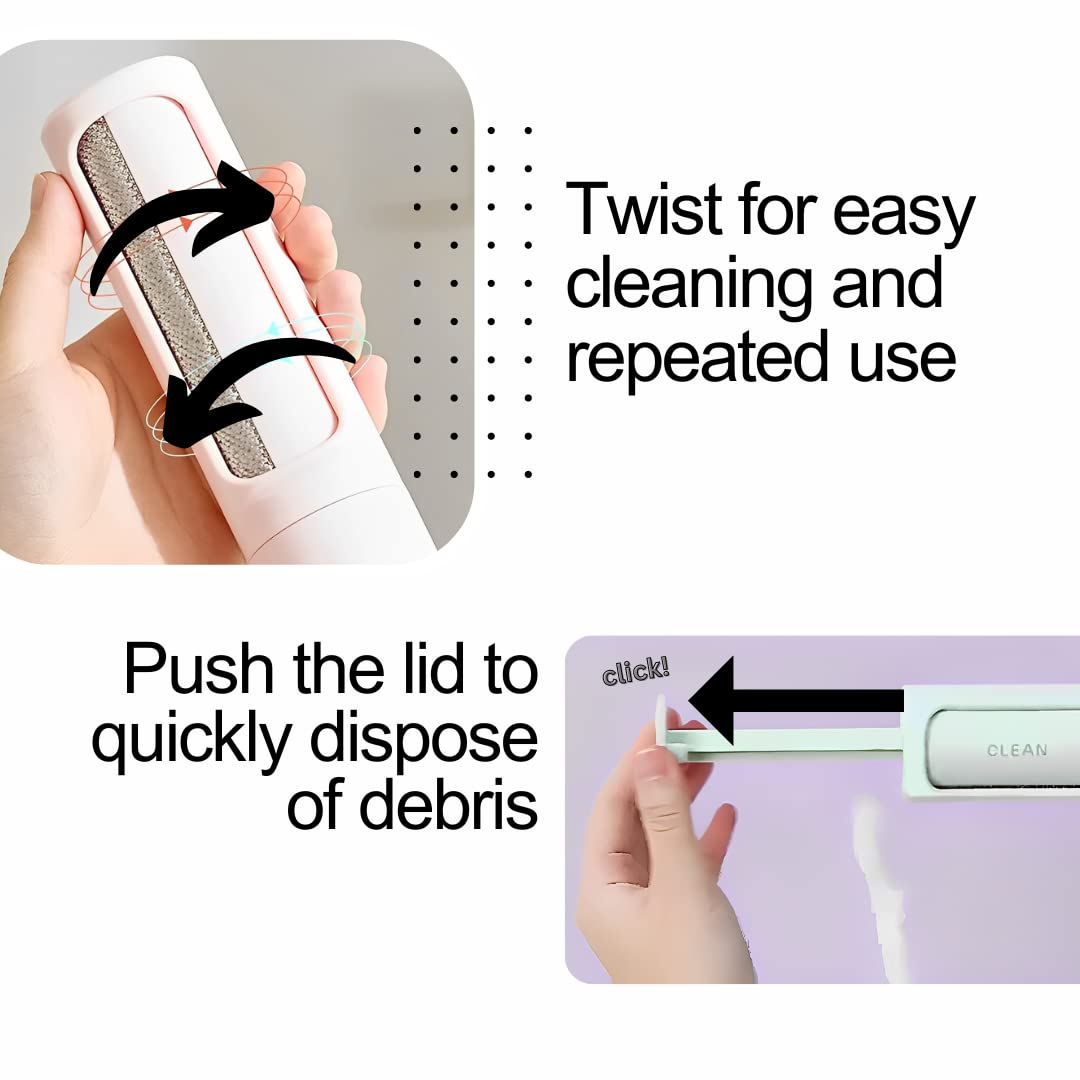 Twist for easy cleaning and repeated use

Push the lid to quickly dispose of debris

click!

CLEAN